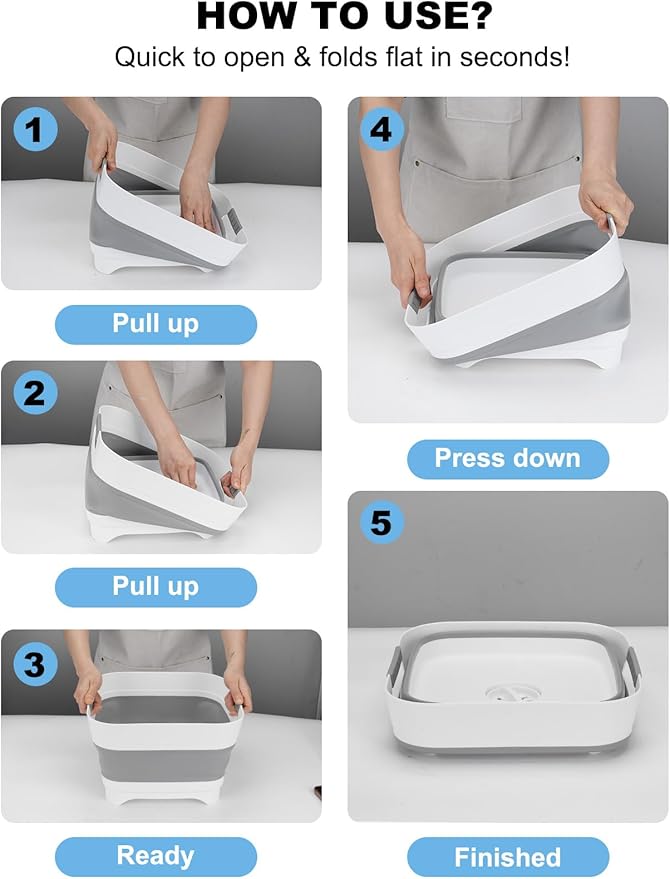 HOW TO USE?

Quick to open & folds flat in seconds!

1

Pull up

2

Pull up

3

Ready

4

Press down

5

Finished