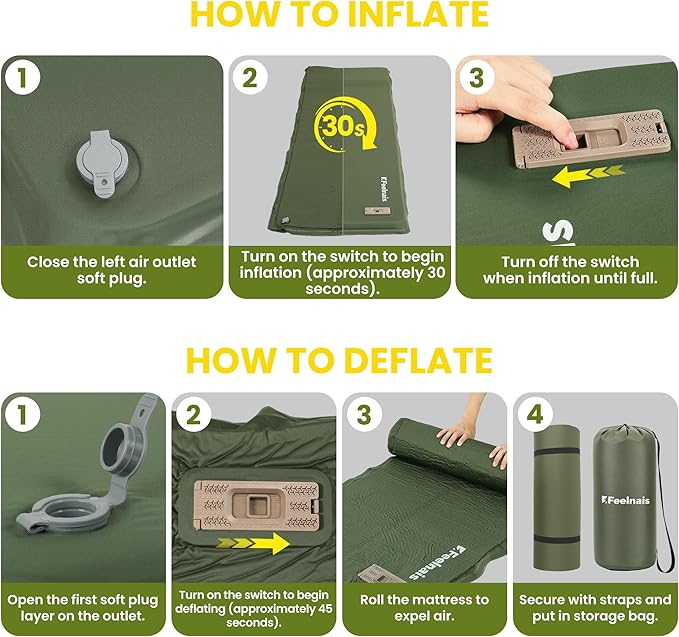 HOW TO INFLATE

1

Close the left air outlet soft plug.

2

30s

Feelnais

Turn on the switch to begin inflation (approximately 30 seconds).

3

Turn off the switch when inflation until full.

HOW TO DEFLATE

1

Open the first soft plug layer on the outlet.

2

Turn on the switch to begin deflating (approximately 45 seconds).

3

Feelnais

Roll the mattress to expel air.

4

Feelnais

Secure with straps and put in storage bag.